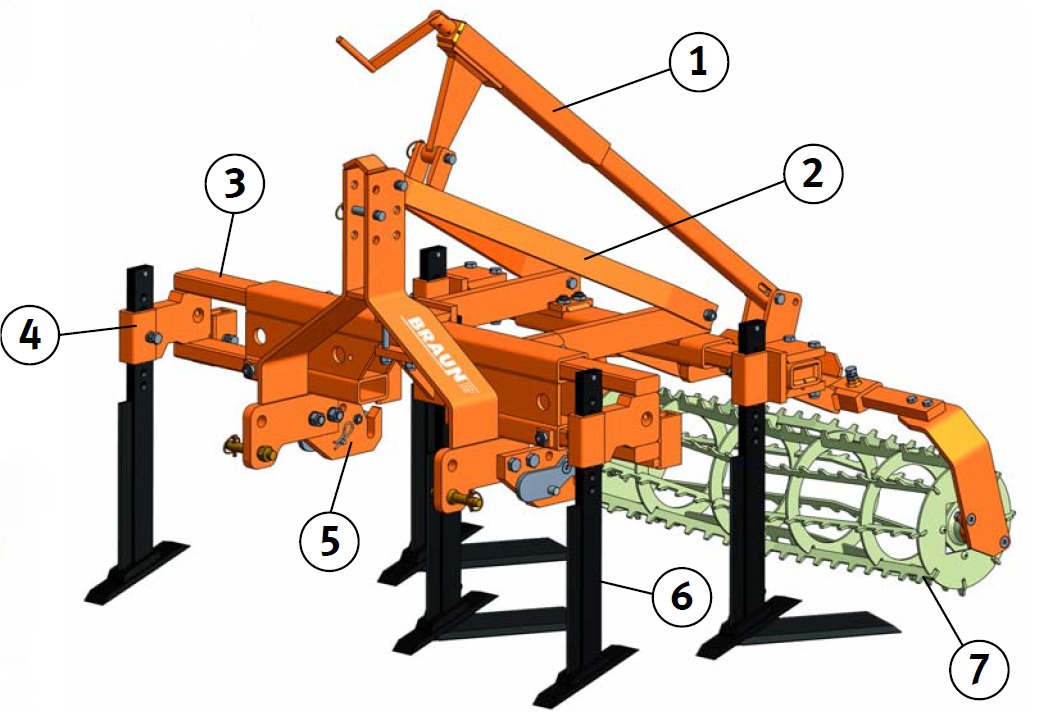 1
2
3
4
BRAUN
5
6
7